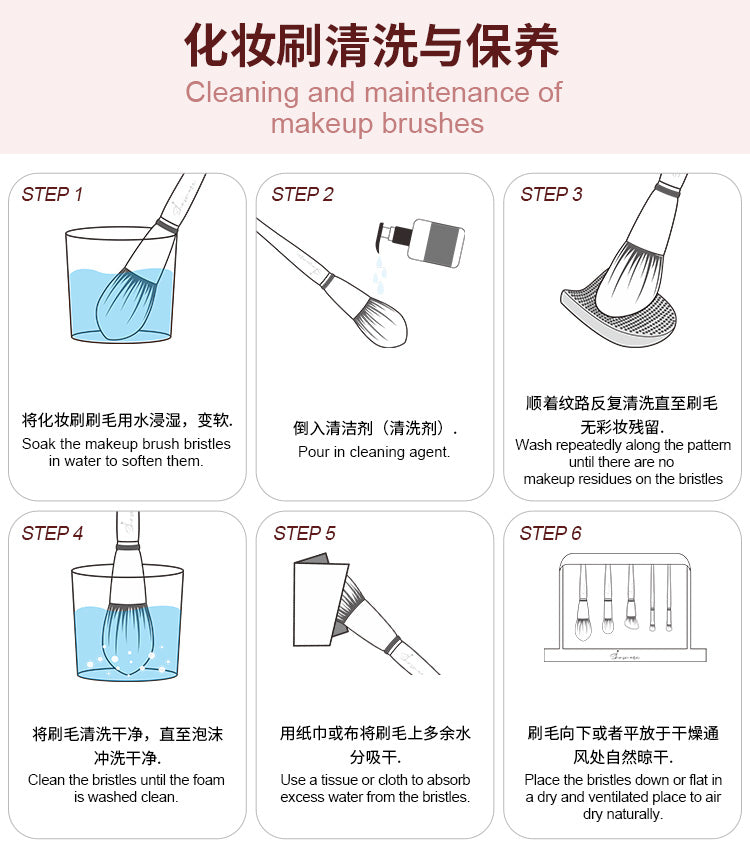 化妆刷清洗与保养

Cleaning and maintenance of makeup brushes

STEP 1

将化妆刷刷毛用水浸湿，变软.

Soak the makeup brush bristles in water to soften them.

STEP 2

倒入清洁剂（清洗剂）.

Pour in cleaning agent.

STEP 3

顺着纹路反复清洗直至刷毛无彩妆残留.

Wash repeatedly along the pattern until there are no makeup residues on the bristles

STEP 4

将刷毛清洗干净，直至泡沫冲洗干净.

Clean the bristles until the foam is washed clean.

STEP 5

用纸巾或布将刷毛上多余水分吸干.

Use a tissue or cloth to absorb excess water from the bristles.

STEP 6

刷毛向下或者平放于干燥通风处自然晾干.

Place the bristles down or flat in a dry and ventilated place to air dry naturally.